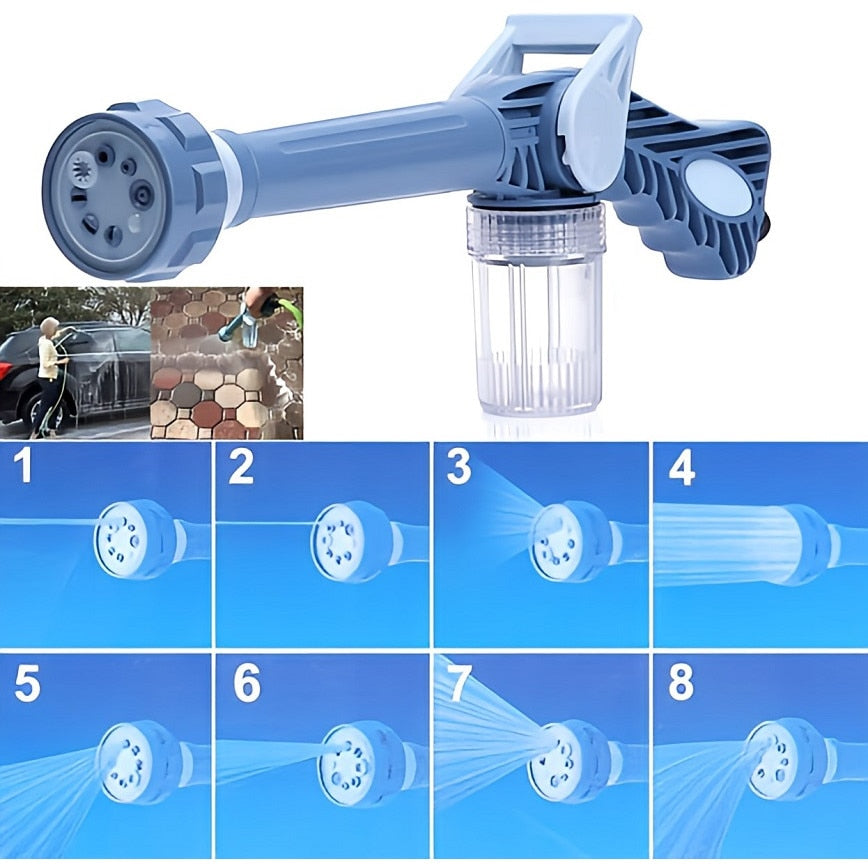 1
2
3
4
5
6
7
8