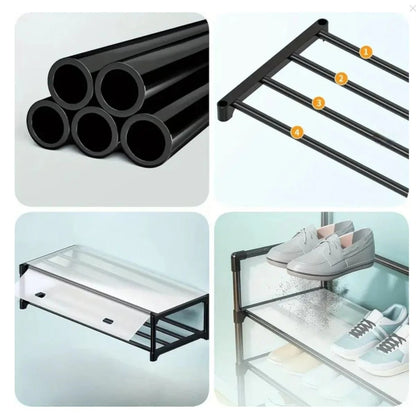 1
2
3
4