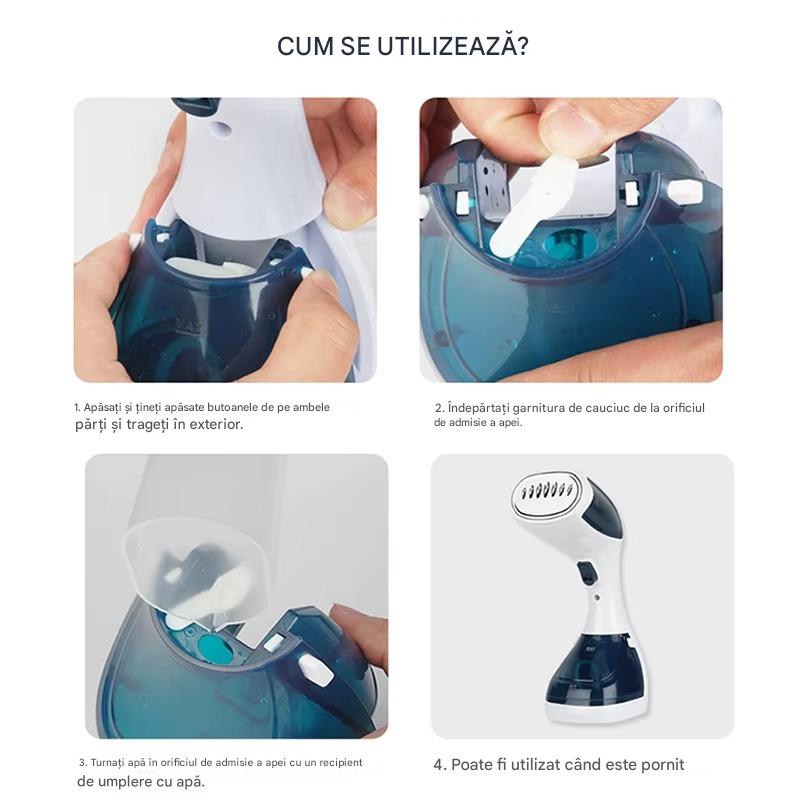 CUM SE UTILIZEAZĂ?

1. Apăsați și țineți apăsate butoanele de pe ambele părți și trageți în exterior.

2. Îndepărtați garnitura de cauciuc de la orificiul de admisie a apei.

3. Turnați apă în orificiul de admisie a apei cu un recipient de umplere cu apă.

4. Poate fi utilizat când este pornit