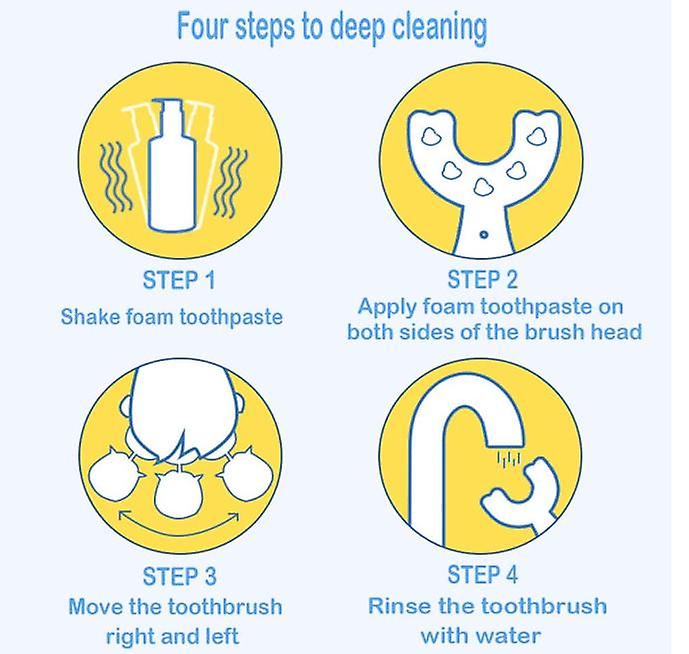 Four steps to deep cleaning

STEP 1
Shake foam toothpaste

STEP 2
Apply foam toothpaste on both sides of the brush head

STEP 3
Move the toothbrush right and left

STEP 4
Rinse the toothbrush with water