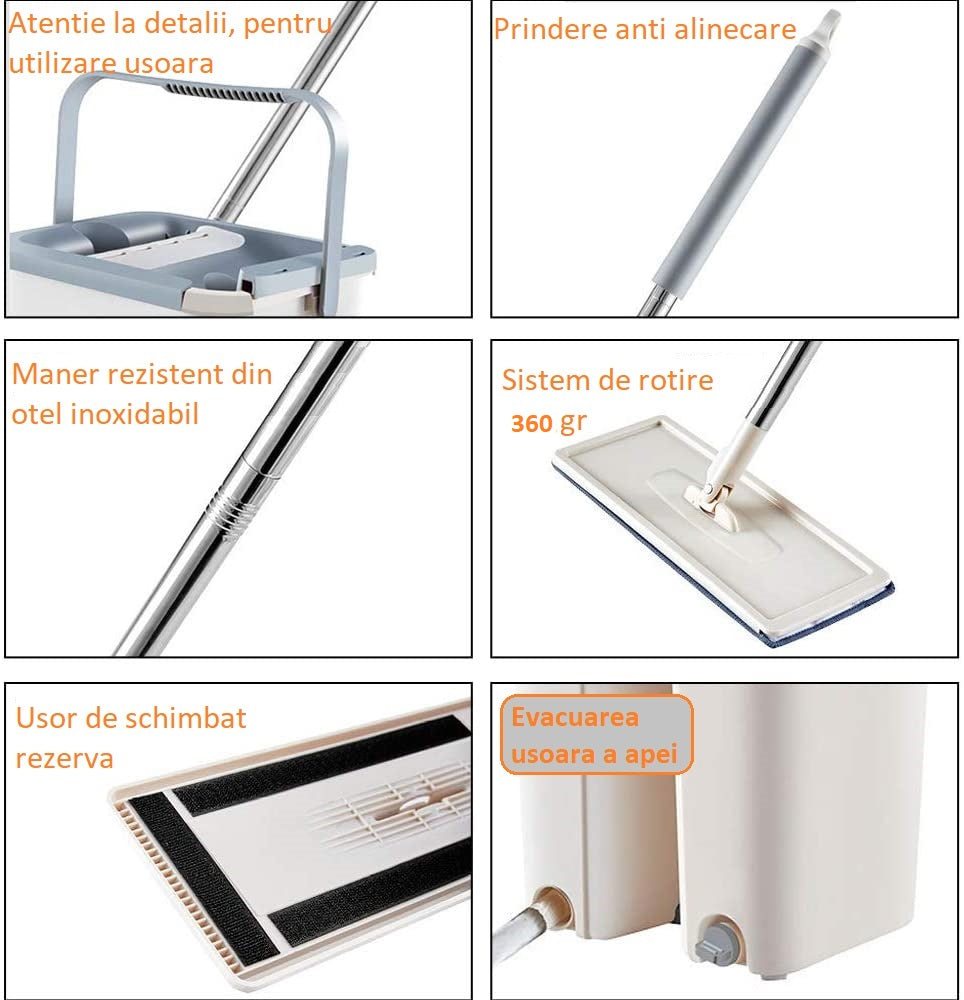 Atentie la detalii, pentru utilizare usoara

Prindere anti alinecare

Maner rezistent din otel inoxidabil

Sistem de rotire
360 gr

Usor de schimbat rezerva

Evacuarea usoara a apei