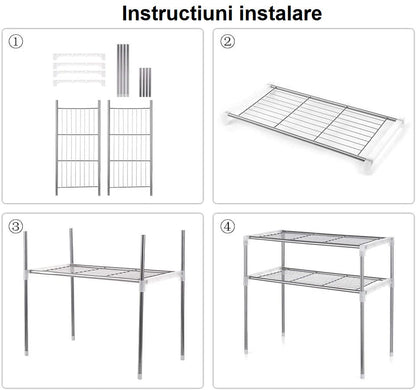 Instructiuni instalare

①

②

③

④