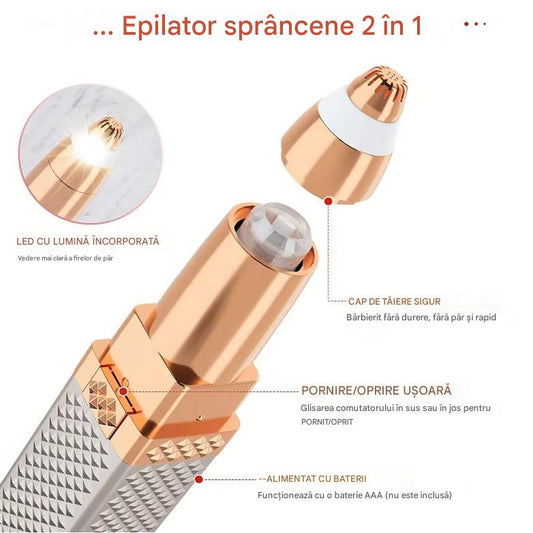 ... Epilator sprâncene 2 în 1 ...

LED CU LUMINĂ ÎNCORPORATĂ

Vedere mai clară a firelor de păr

CAP DE TĂIERE SIGUR

Bărbierit fără durere, fără păr și rapid

PORNIRE/OPRIRE UȘOARĂ

Glisarea comutatorului în sus sau în jos pentru PORNIT/OPRIT

ALIMENTAT CU BATERII

Funcționează cu o baterie AAA (nu este inclusă)