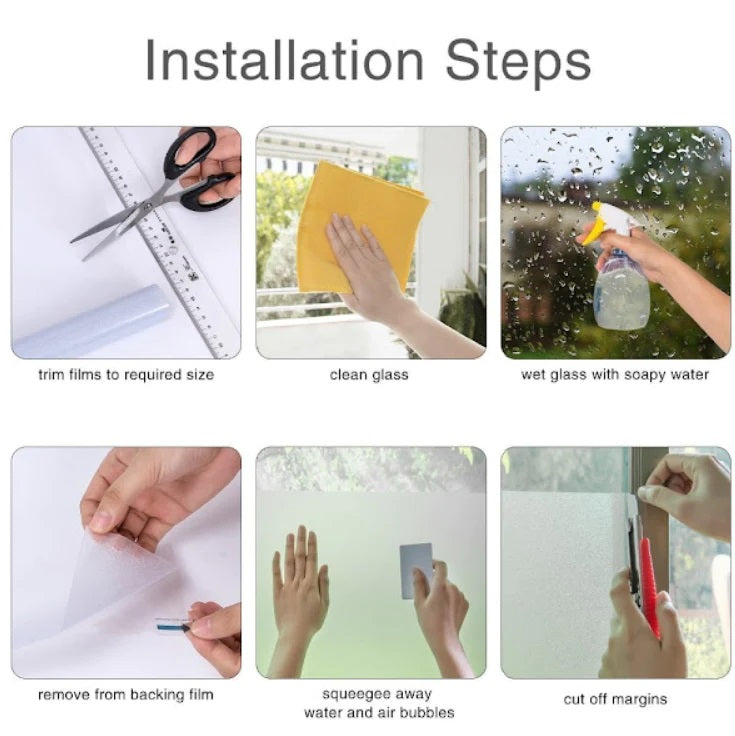 Installation Steps

trim films to required size

clean glass

wet glass with soapy water

remove from backing film

squeegee away water and air bubbles

cut off margins