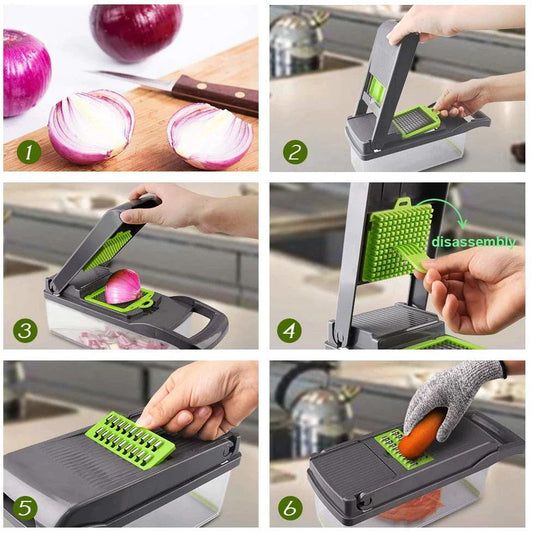 1

2

3

4
disassembly

5

6