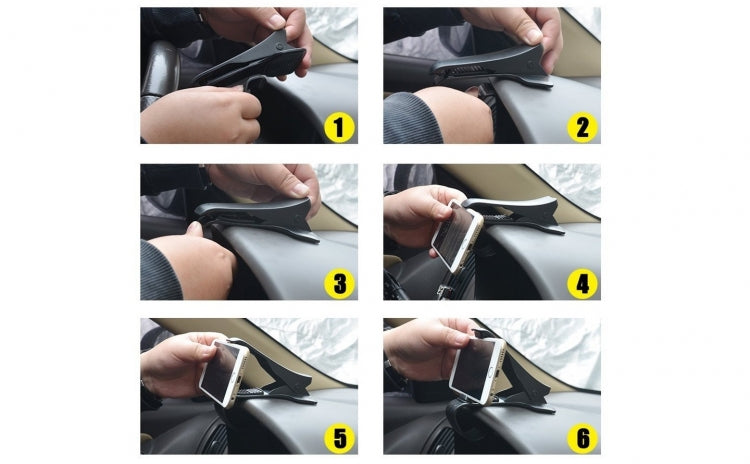 1
2
3
4
5
6